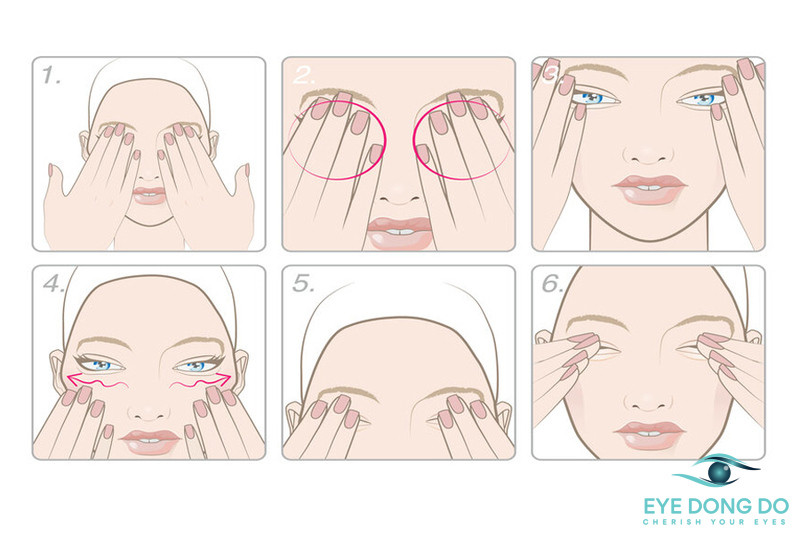 1.
2.
3.
4.
5.
6.

EYE DONG DO
CHERISH YOUR EYES